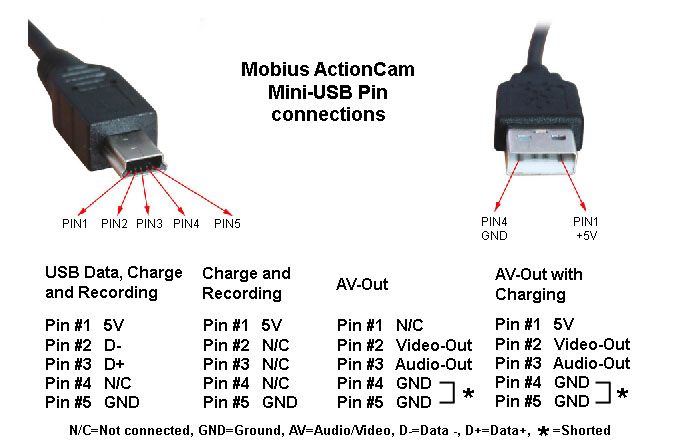 Mobius ActionCam
Mini-USB Pin
connections

PIN1 PIN2 PIN3 PIN4 PIN5

PIN4
GND

PIN1
+5V

USB Data, Charge and Recording

Pin #1 5V
Pin #2 D-
Pin #3 D+
Pin #4 N/C
Pin #5 GND

Charge and Recording

Pin #1 5V
Pin #2 N/C
Pin #3 N/C
Pin #4 N/C
Pin #5 GND

AV-Out

Pin #1 N/C
Pin #2 Video-Out
Pin #3 Audio-Out
Pin #4 GND
Pin #5 GND *

AV-Out with Charging

Pin #1 5V
Pin #2 Video-Out
Pin #3 Audio-Out
Pin #4 GND
Pin #5 GND *

N/C=Not connected, GND=Ground, AV=Audio/Video, D-=Data -, D+=Data+, * =Shorted